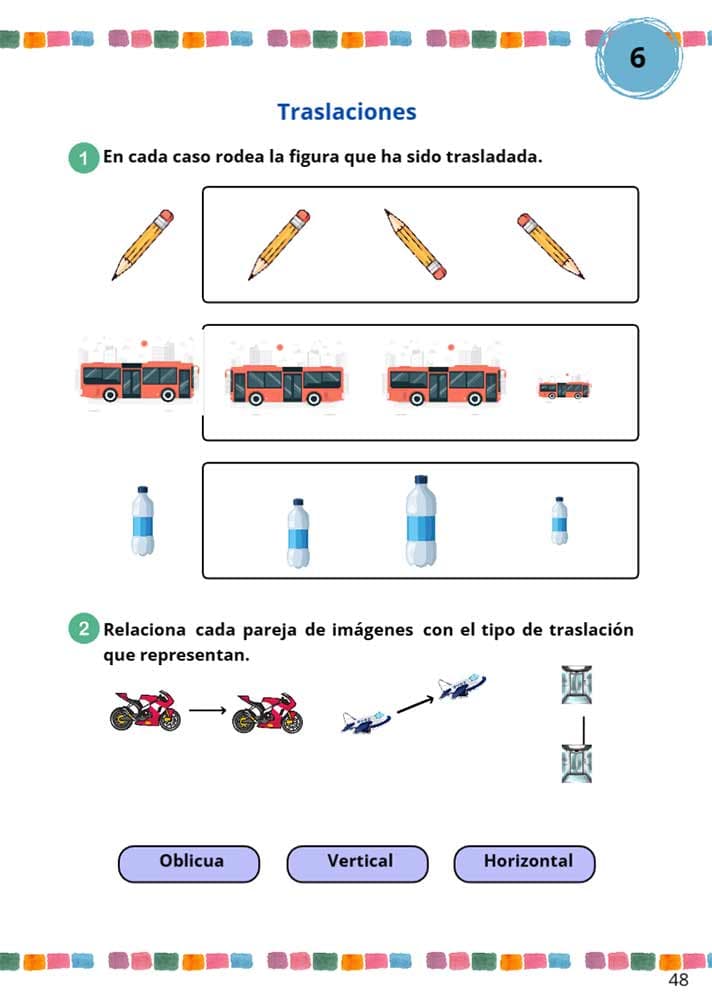 6

Traslaciones

1 En cada caso rodea la figura que ha sido trasladada.

2 Relaciona cada pareja de imágenes con el tipo de traslación que representan.

Oblicua

Vertical

Horizontal

48